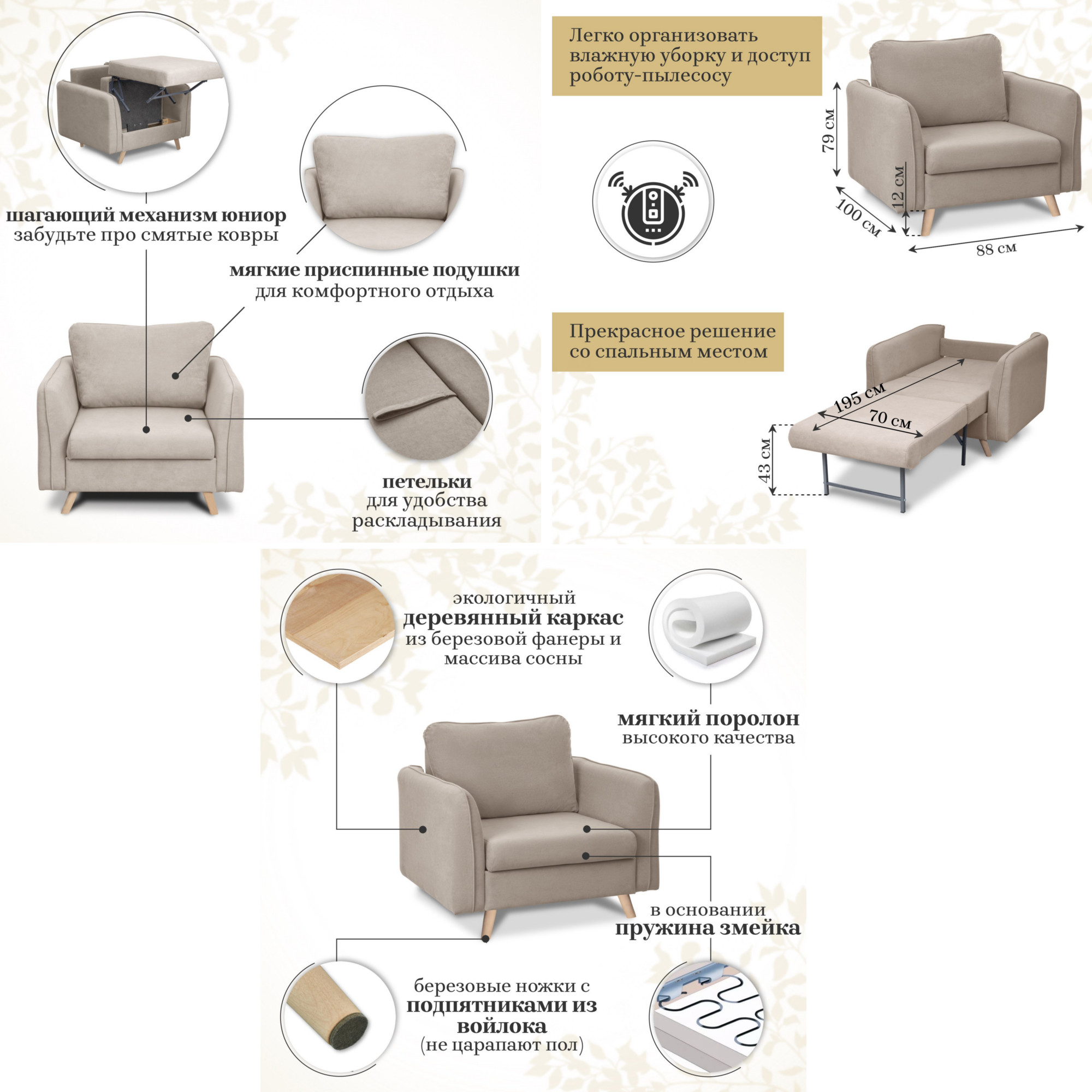 шагающий механизм юниор
забудьте про смятые ковры

мягкие приспинные подушки
для комфортного отдыха

петельки
для удобства раскладывания

Легко организовать влажную уборку и доступ роботу-пылесосу

79 см
12 см
100 см
88 см

Прекрасное решение со спальным местом

195 см
70 см
43 см

экологичный
деревянный каркас
из березовой фанеры и массива сосны

мягкий поролон
высокого качества

в основании
пружина змейка

березовые ножки с
подпятниками из войлока
(не царапают пол)