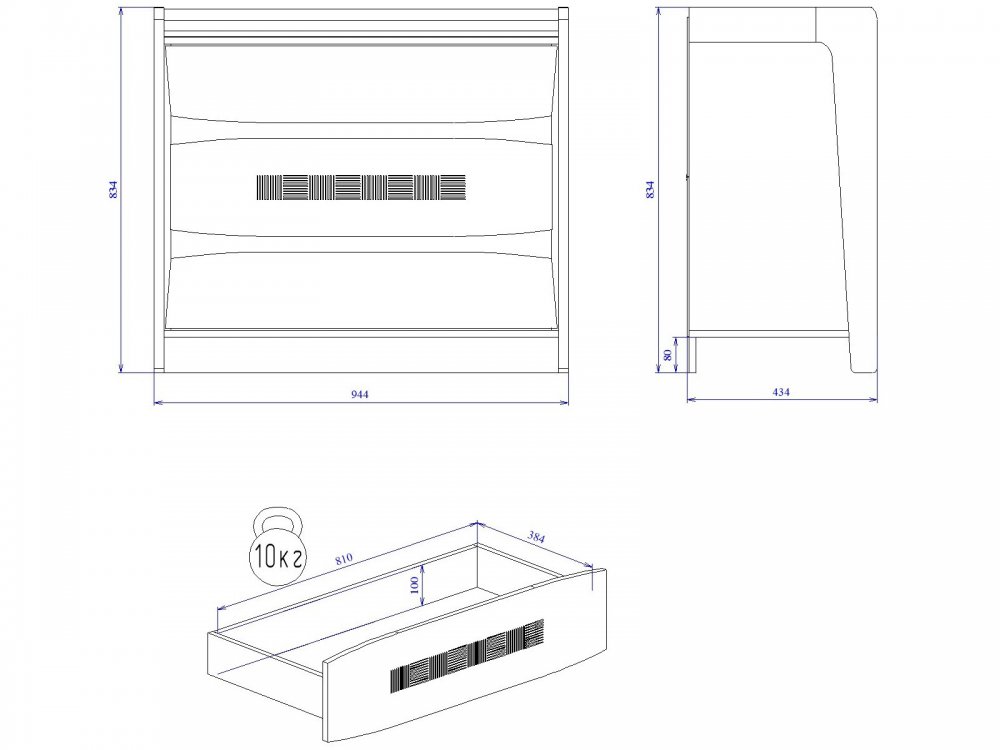 834

944

834

80

434

10кг

810

384

100